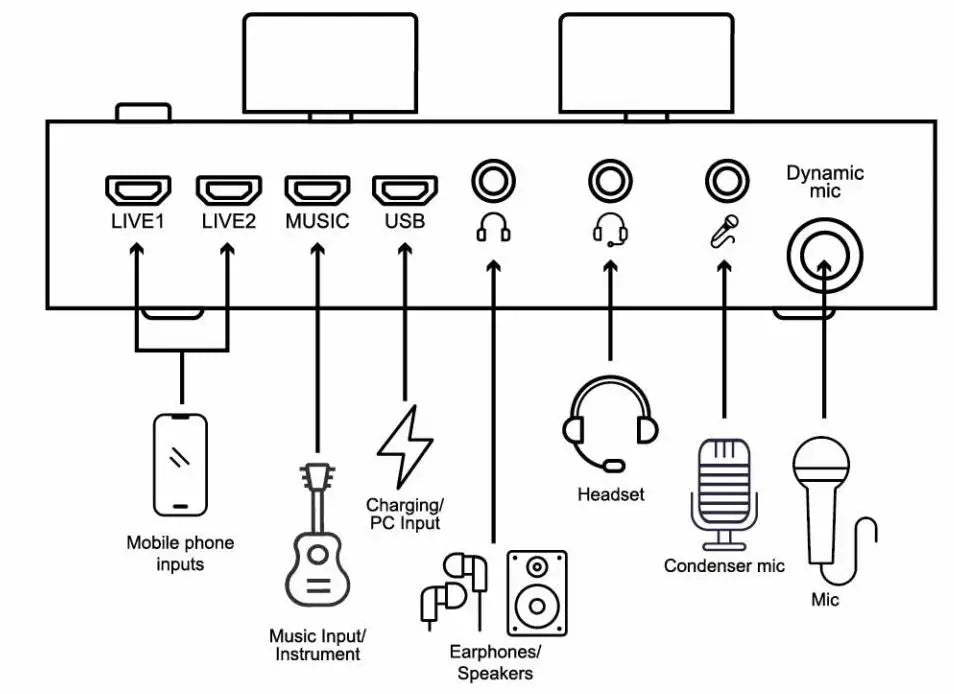 LIVE1 LIVE2 MUSIC USB

Dynamic mic

Mobile phone inputs

Music Input/ Instrument

Charging/ PC Input

Earphones/ Speakers

Headset

Condenser mic

Mic