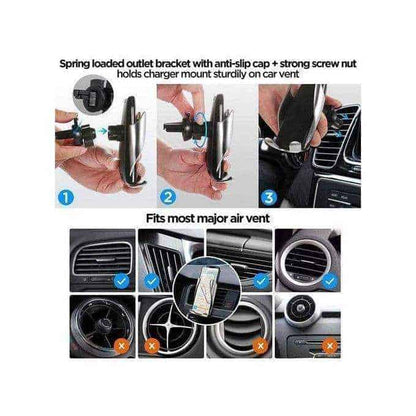 Spring loaded outlet bracket with anti-slip cap + strong screw nut holds charger mount sturdily on car vent

1

2

3

Fits most major air vent