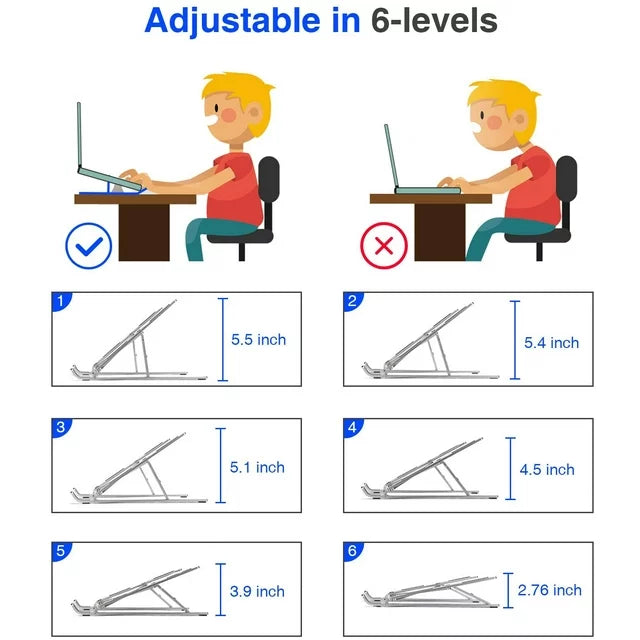 Adjustable in 6-levels

1
5.5 inch

2
5.4 inch

3
5.1 inch

4
4.5 inch

5
3.9 inch

6
2.76 inch