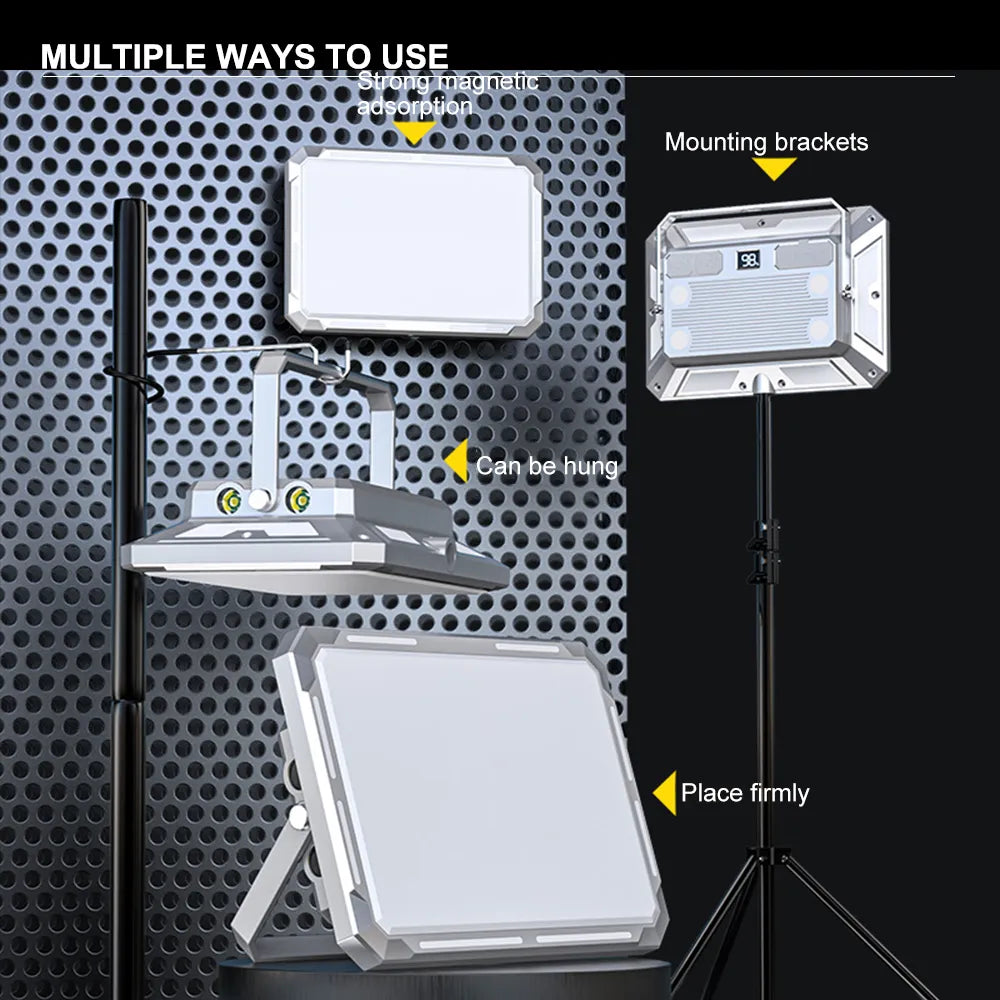 MULTIPLE WAYS TO USE

Strong magnetic adsorption

Mounting brackets

98

Can be hung

Place firmly