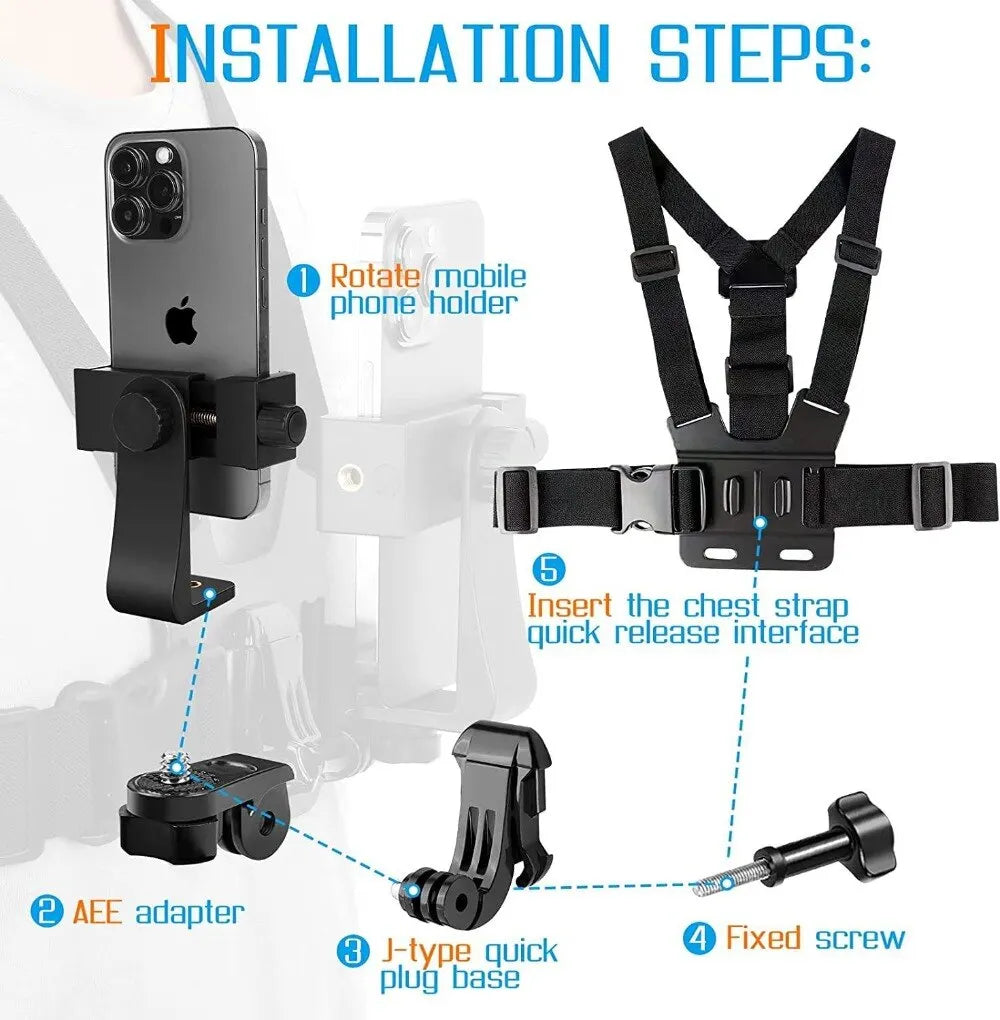 INSTALLATION STEPS:

1 Rotate mobile phone holder

5 Insert the chest strap quick release interface

2 AEE adapter

3 J-type quick plug base

4 Fixed screw