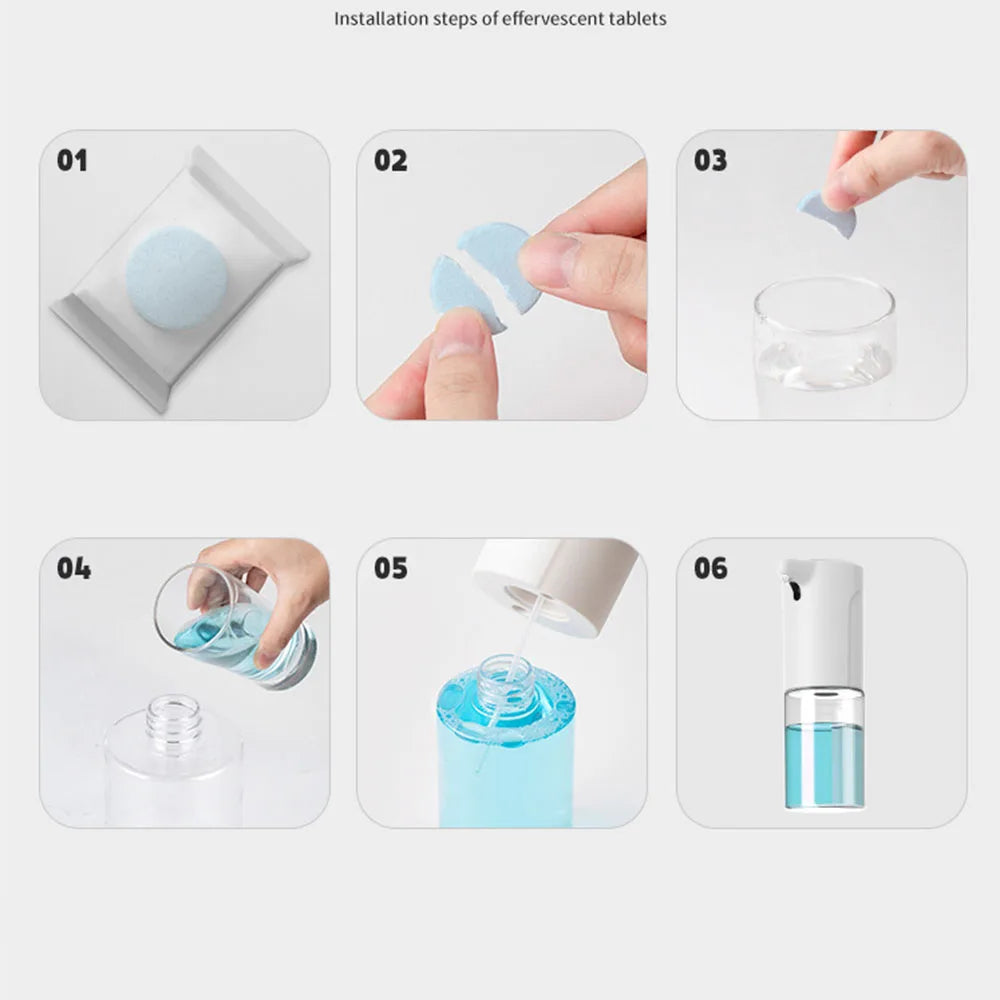 Installation steps of effervescent tablets

01

02

03

04

05

06