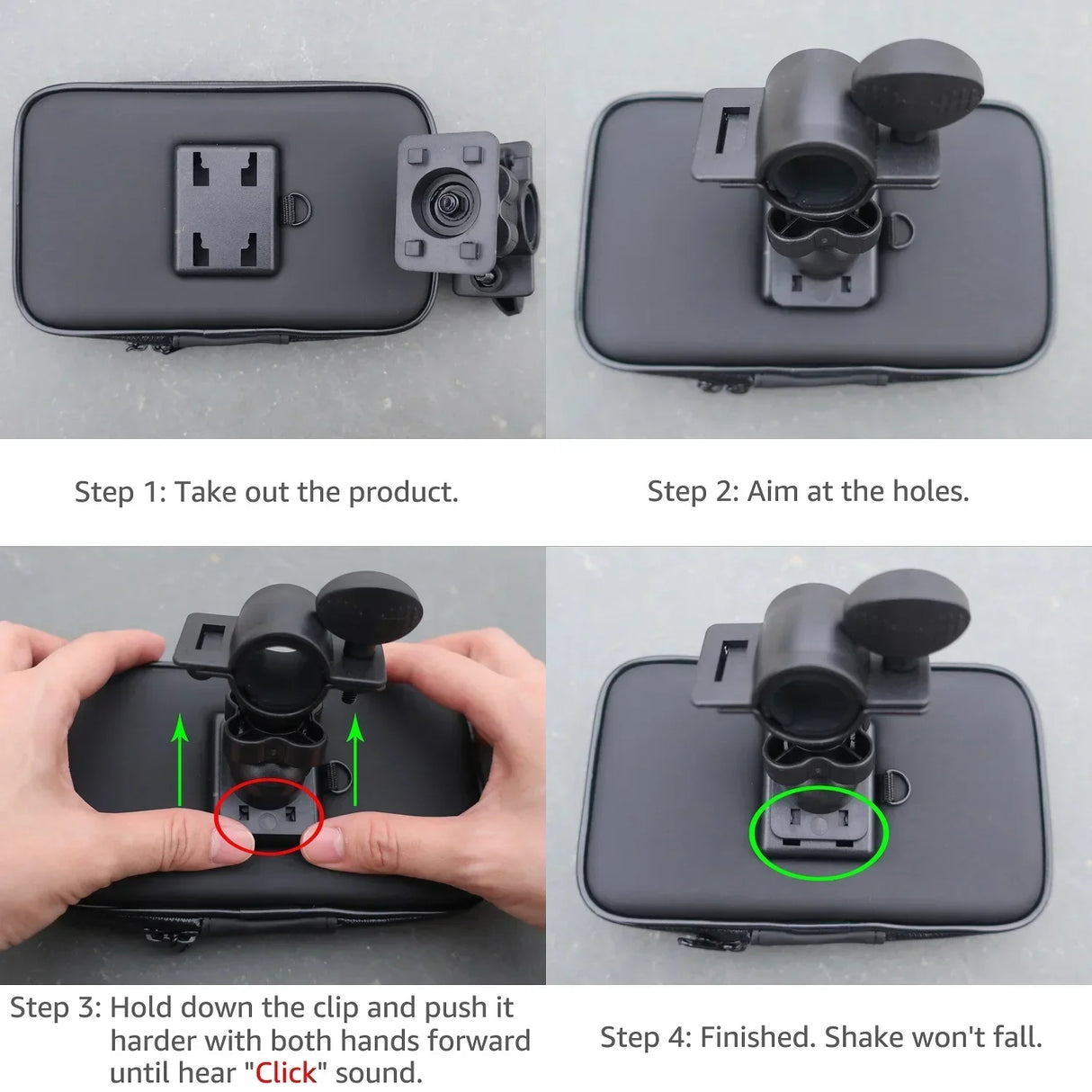 Step 1: Take out the product.

Step 2: Aim at the holes.

Step 3: Hold down the clip and push it harder with both hands forward until hear "Click" sound.

Step 4: Finished. Shake won't fall.