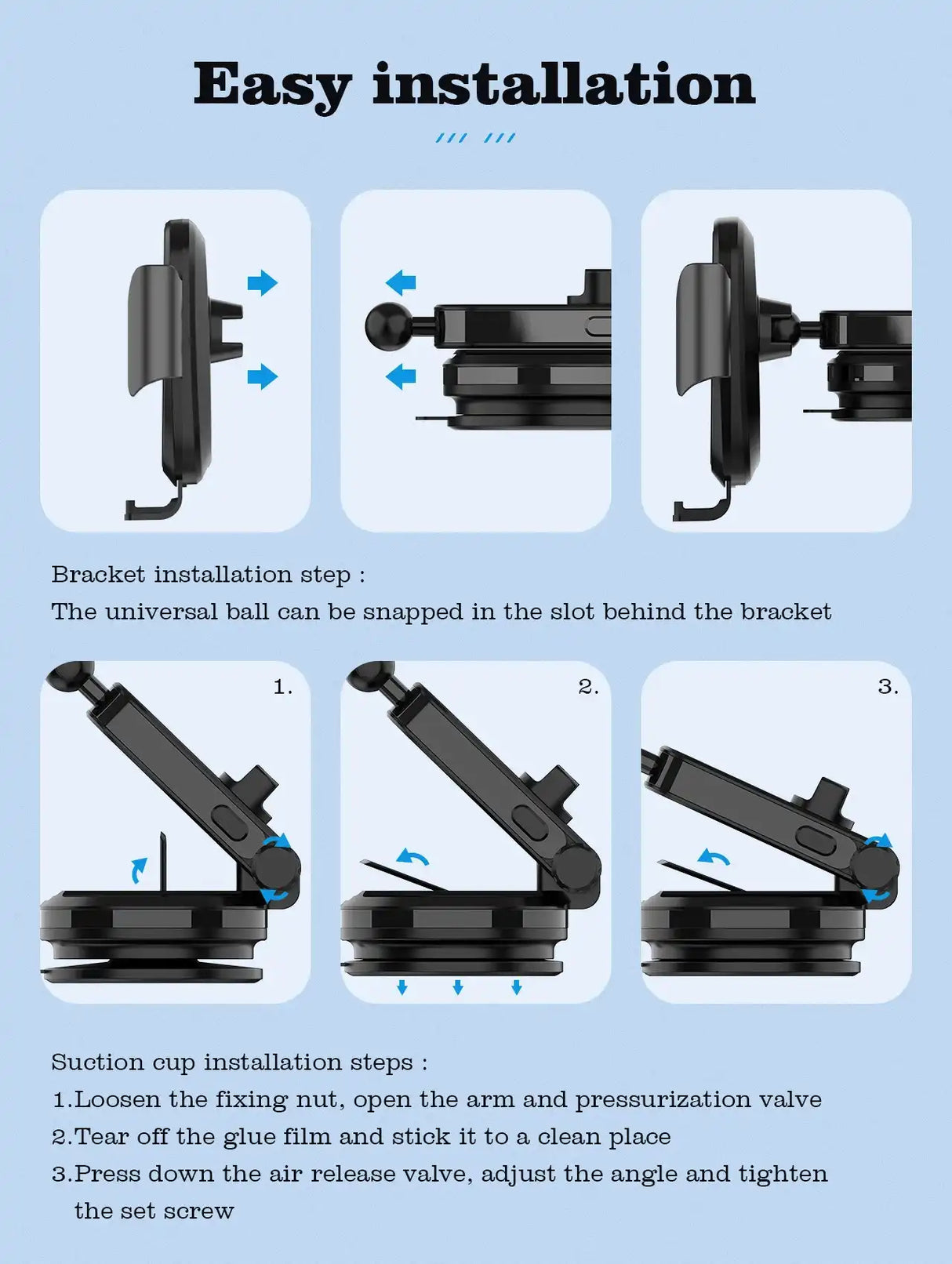 Easy installation

Bracket installation step :
The universal ball can be snapped in the slot behind the bracket

1.

2.

3.

Suction cup installation steps :
1.Loosen the fixing nut, open the arm and pressurization valve
2.Tear off the glue film and stick it to a clean place
3.Press down the air release valve, adjust the angle and tighten the set screw