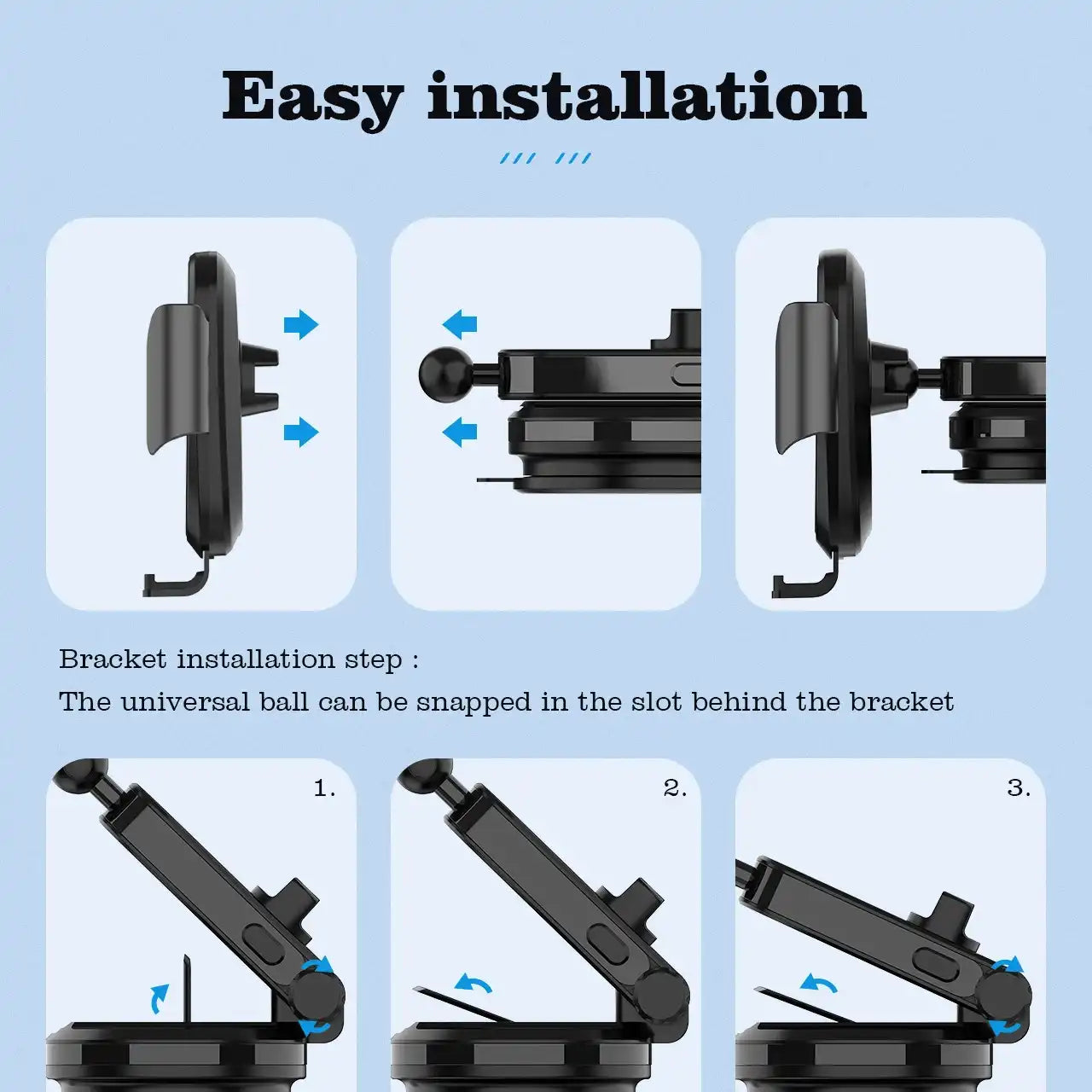 Easy installation

Bracket installation step :
The universal ball can be snapped in the slot behind the bracket

1.

2.

3.