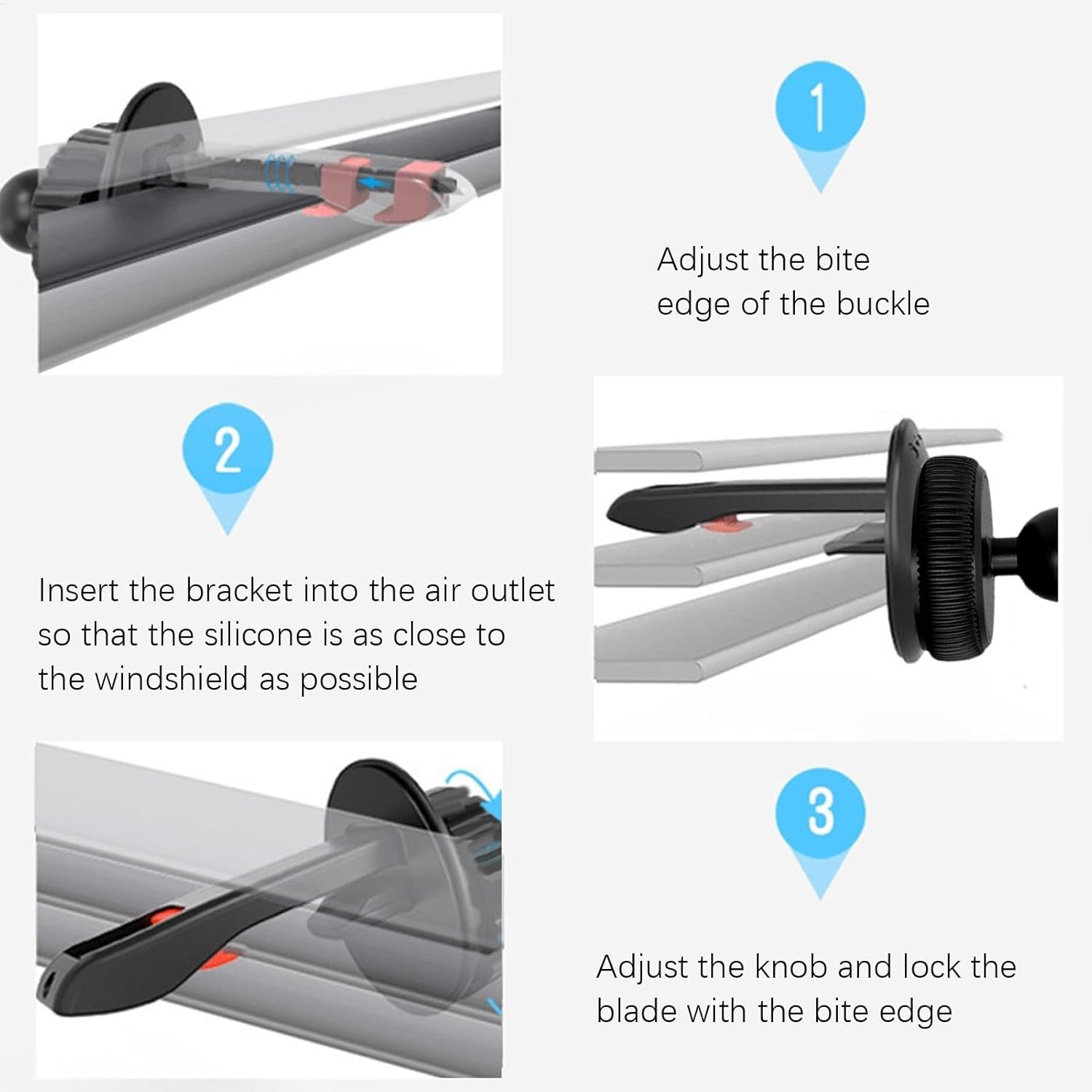 1

Adjust the bite edge of the buckle

2

Insert the bracket into the air outlet so that the silicone is as close to the windshield as possible

3

Adjust the knob and lock the blade with the bite edge