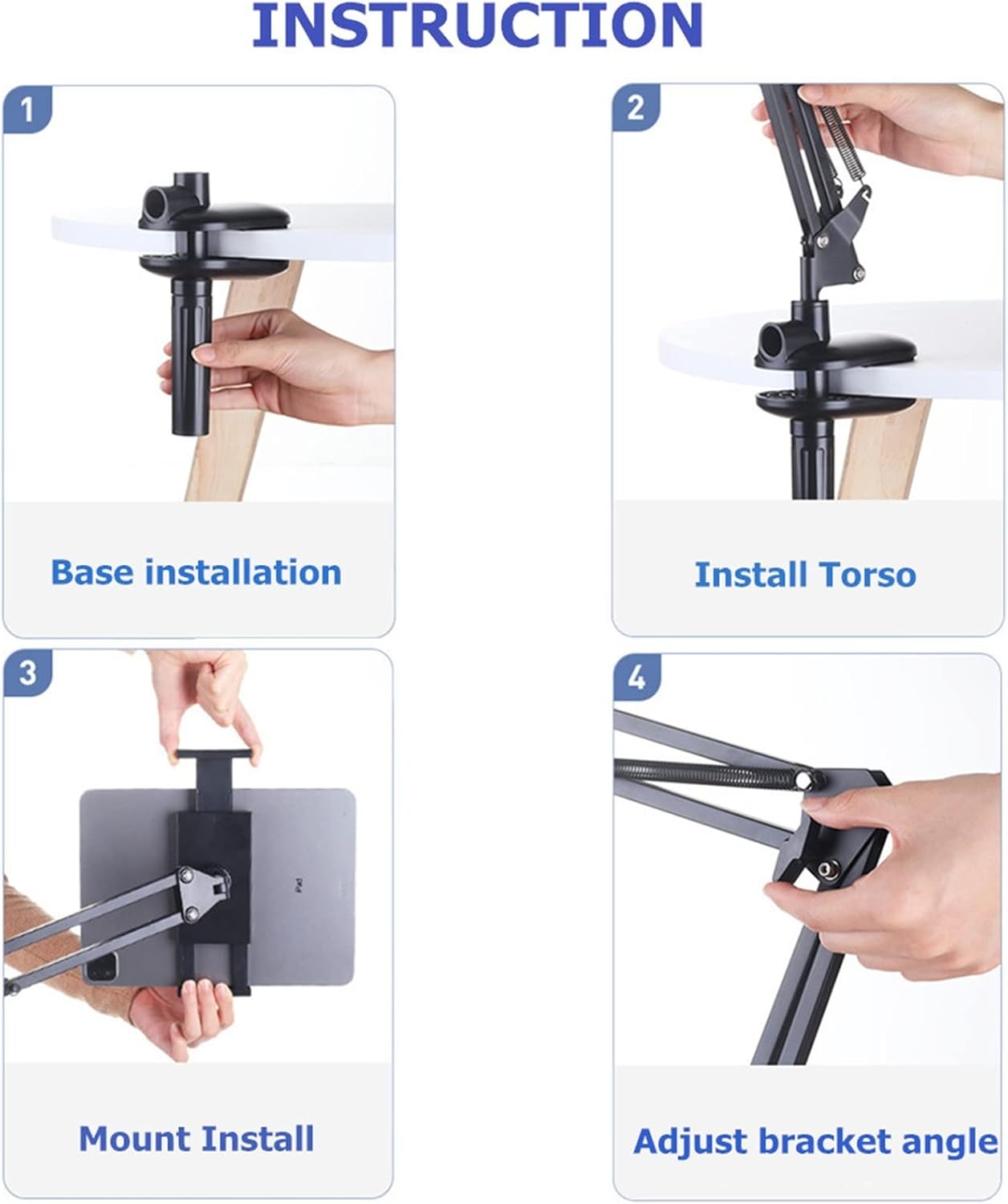 INSTRUCTION

1

Base installation

2

Install Torso

3

iPad

Mount Install

4

Adjust bracket angle