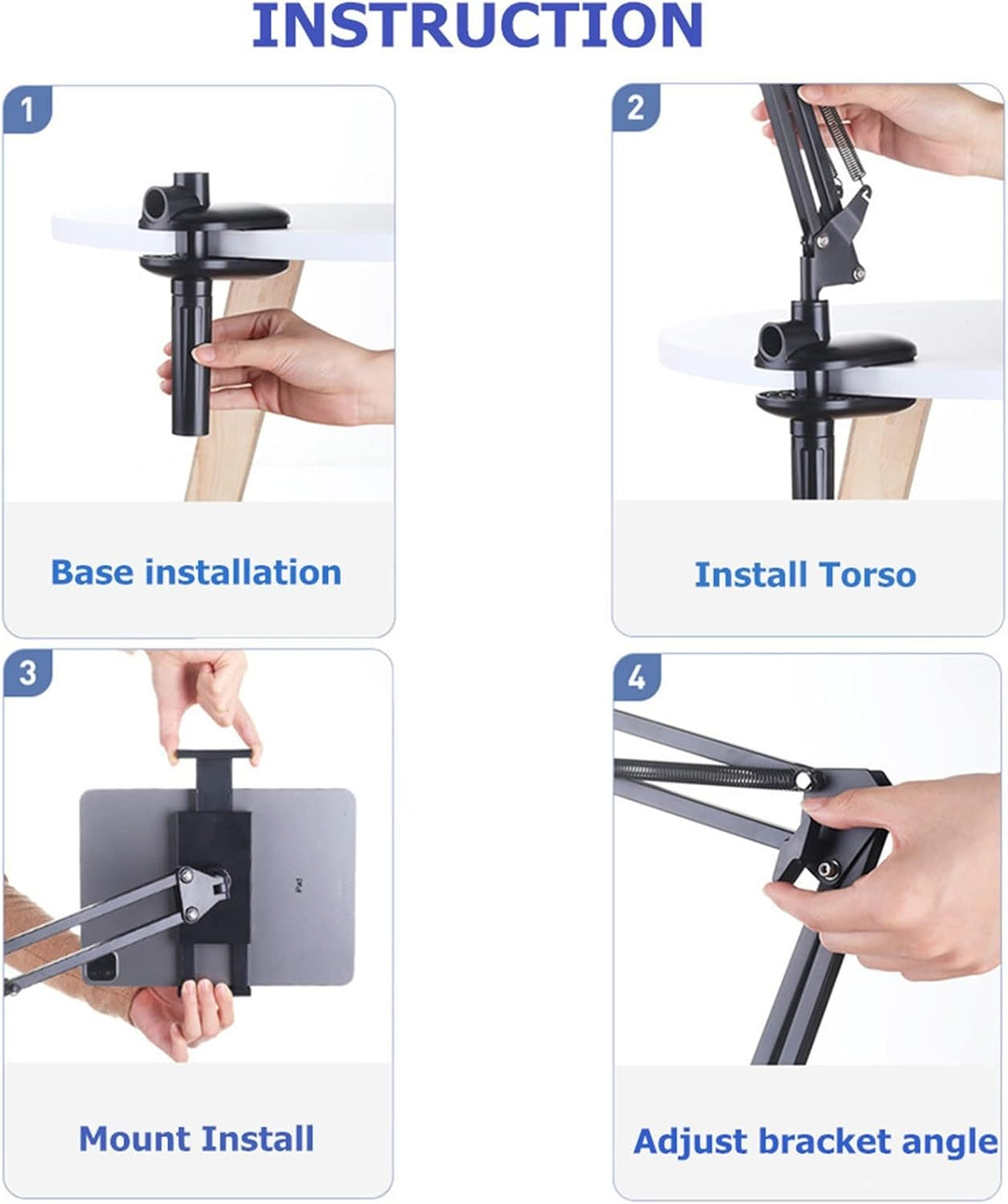 INSTRUCTION

1

Base installation

2

Install Torso

3

iPad

Mount Install

4

Adjust bracket angle