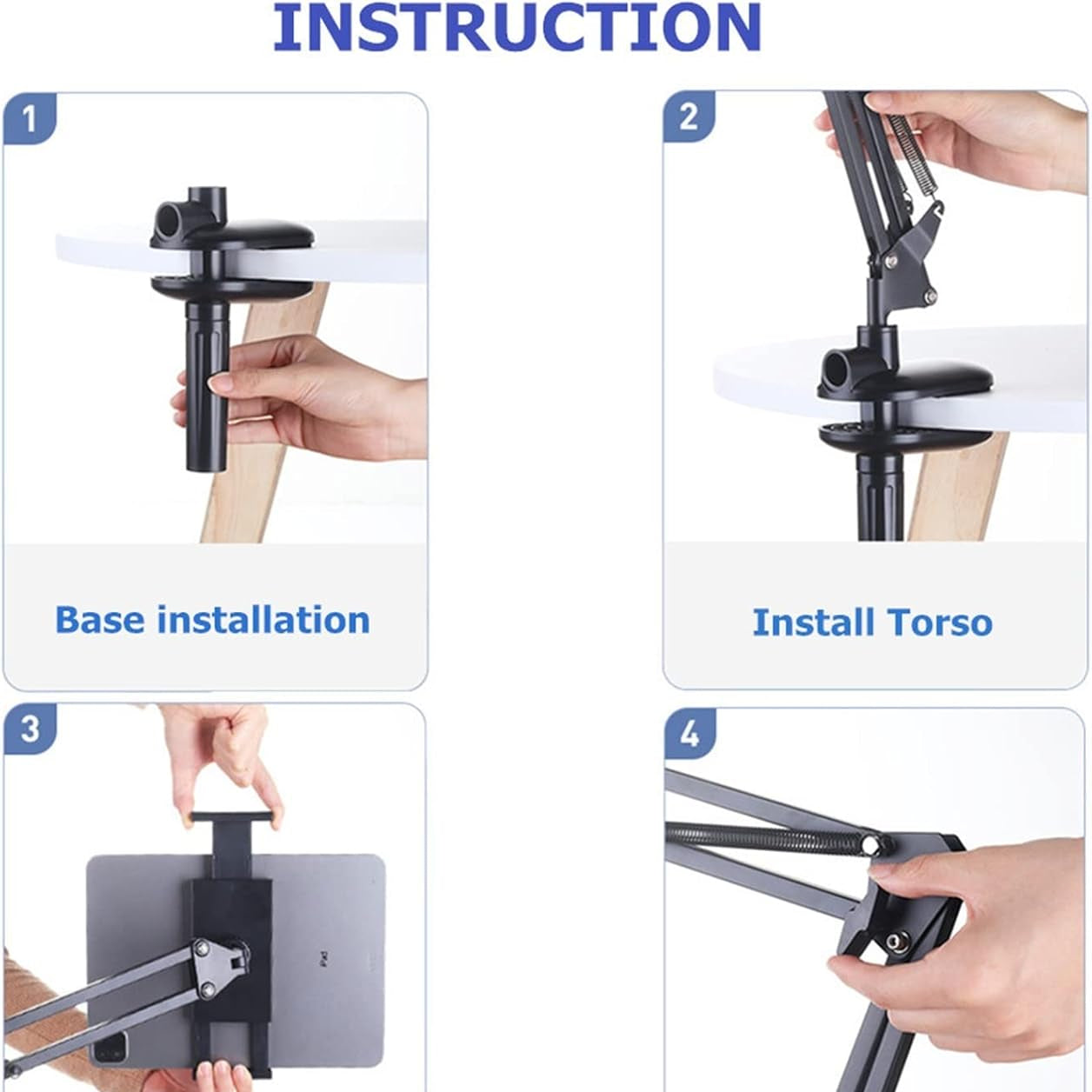 INSTRUCTION

1

Base installation

2

Install Torso

3

iPad

4