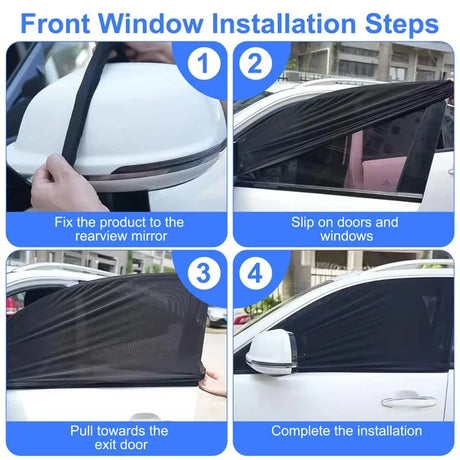 Front Window Installation Steps

1

Fix the product to the rearview mirror

2

Slip on doors and windows

3

Pull towards the exit door

4

Complete the installation