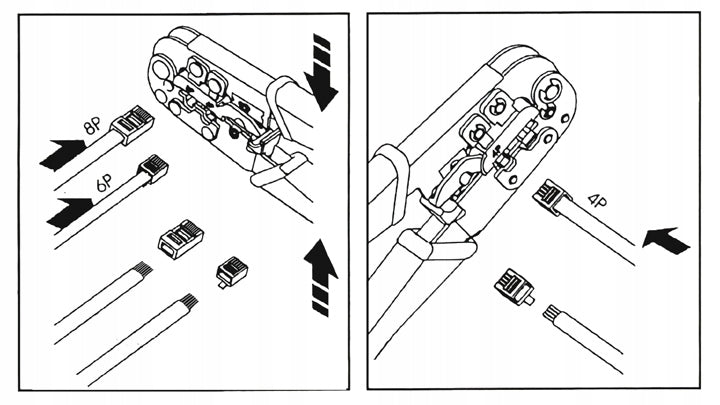 8P

6P

4P