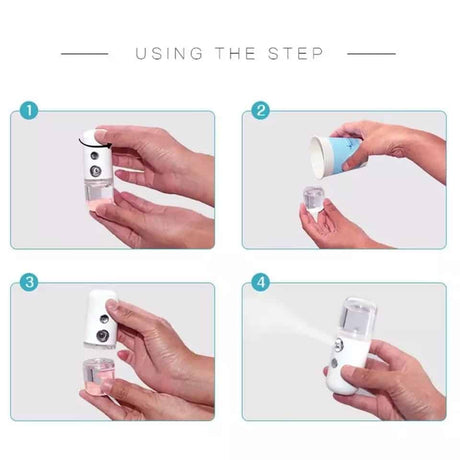 USING THE STEP

1

2

3

4