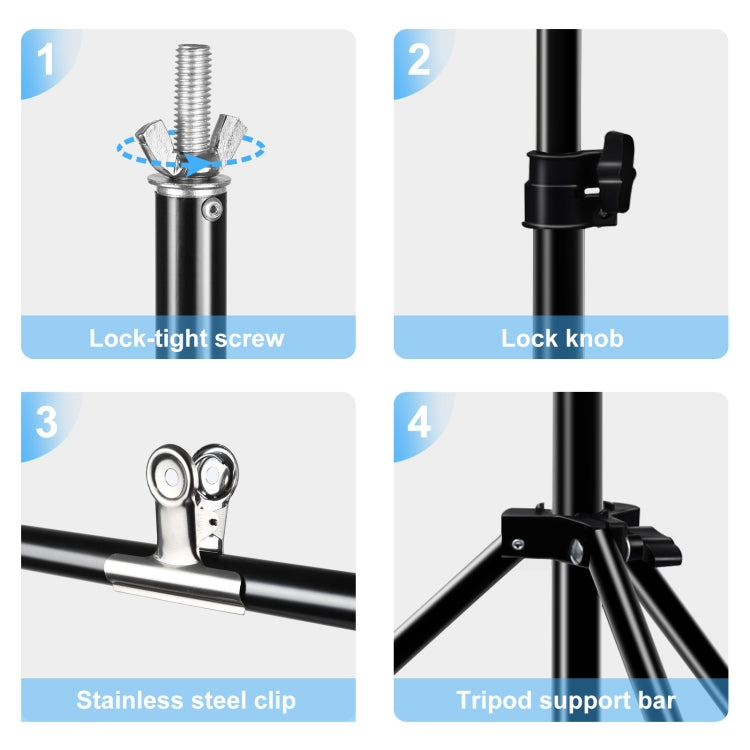 1

Lock-tight screw

2

Lock knob

3

Stainless steel clip

4

Tripod support bar