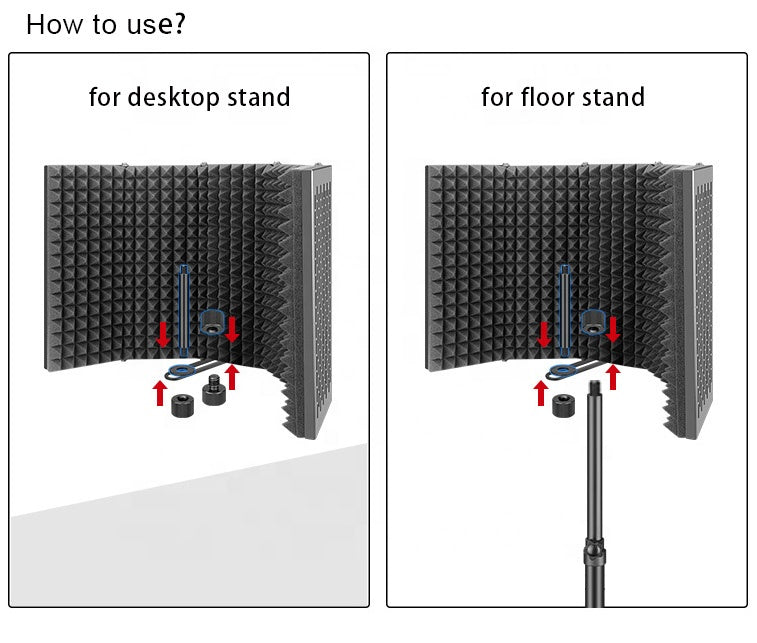 How to use?

for desktop stand

for floor stand