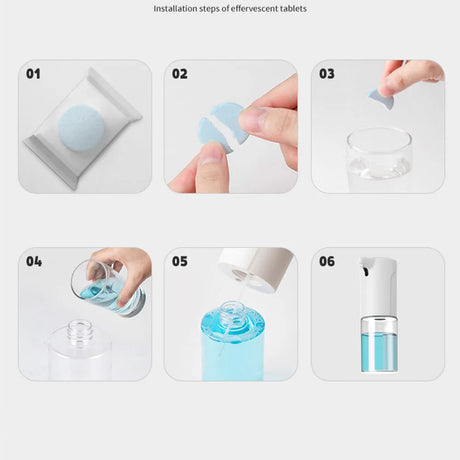 Installation steps of effervescent tablets

01

02

03

04

05

06