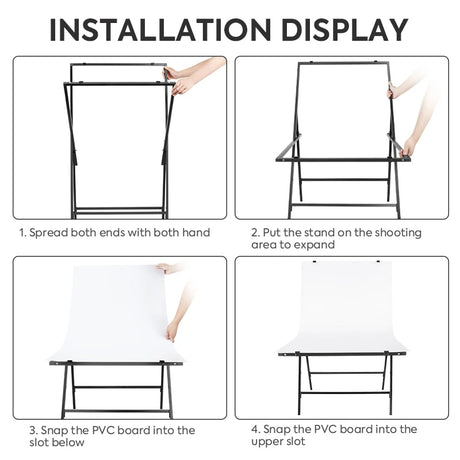 INSTALLATION DISPLAY

1. Spread both ends with both hand

2. Put the stand on the shooting area to expand

3. Snap the PVC board into the slot below

4. Snap the PVC board into the upper slot