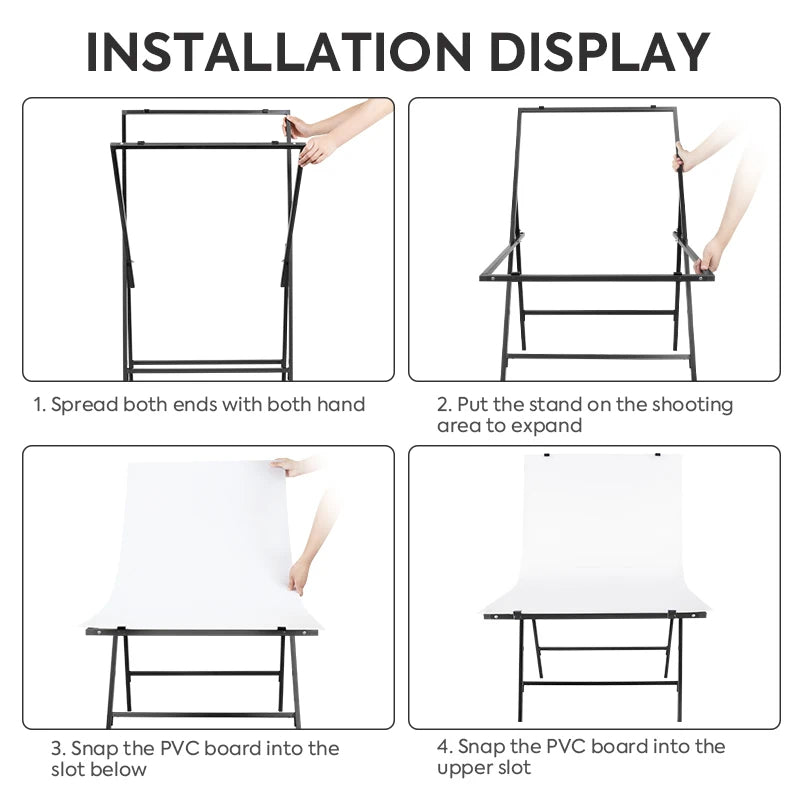 INSTALLATION DISPLAY

1. Spread both ends with both hand

2. Put the stand on the shooting area to expand

3. Snap the PVC board into the slot below

4. Snap the PVC board into the upper slot