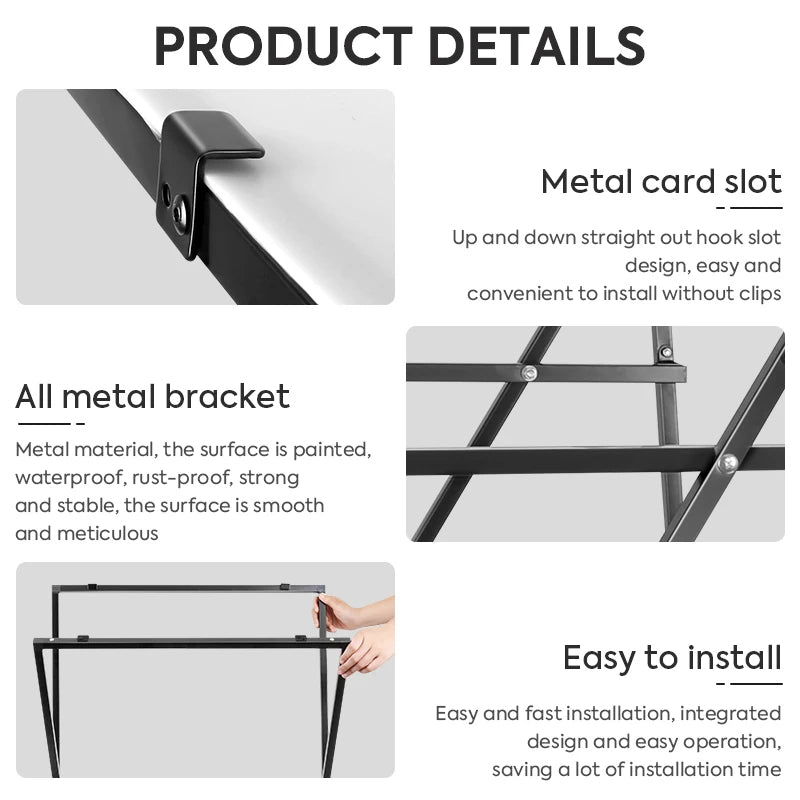 PRODUCT DETAILS

Metal card slot

Up and down straight out hook slot design, easy and convenient to install without clips

All metal bracket

Metal material, the surface is painted, waterproof, rust-proof, strong and stable, the surface is smooth and meticulous

Easy to install

Easy and fast installation, integrated design and easy operation, saving a lot of installation time