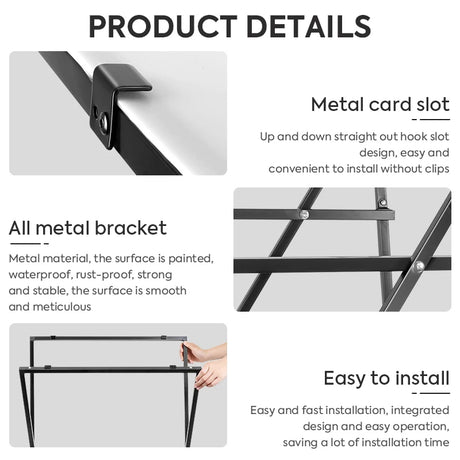 PRODUCT DETAILS

Metal card slot

Up and down straight out hook slot design, easy and convenient to install without clips

All metal bracket

Metal material, the surface is painted, waterproof, rust-proof, strong and stable, the surface is smooth and meticulous

Easy to install

Easy and fast installation, integrated design and easy operation, saving a lot of installation time