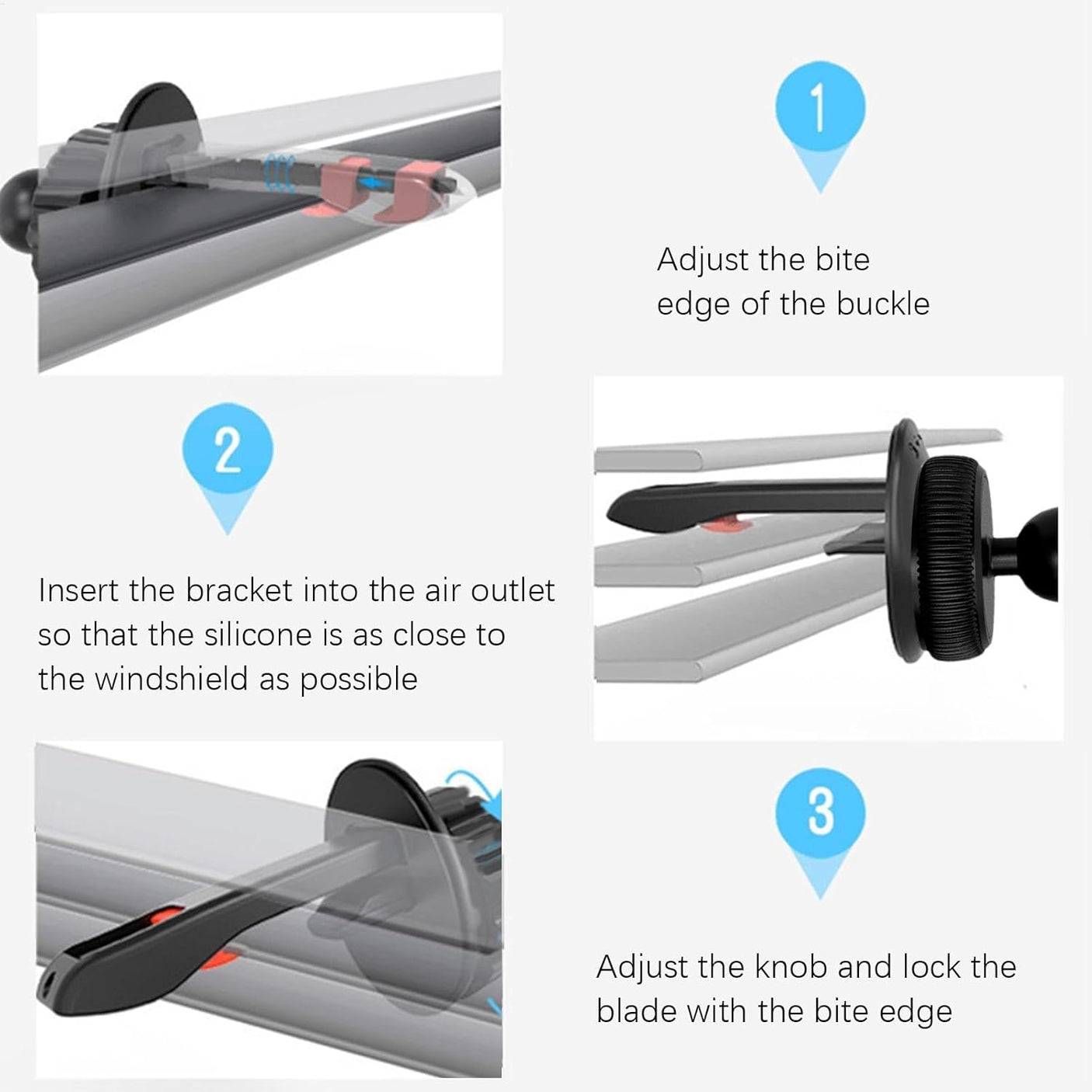 1

Adjust the bite edge of the buckle

2

Insert the bracket into the air outlet so that the silicone is as close to the windshield as possible

3

Adjust the knob and lock the blade with the bite edge