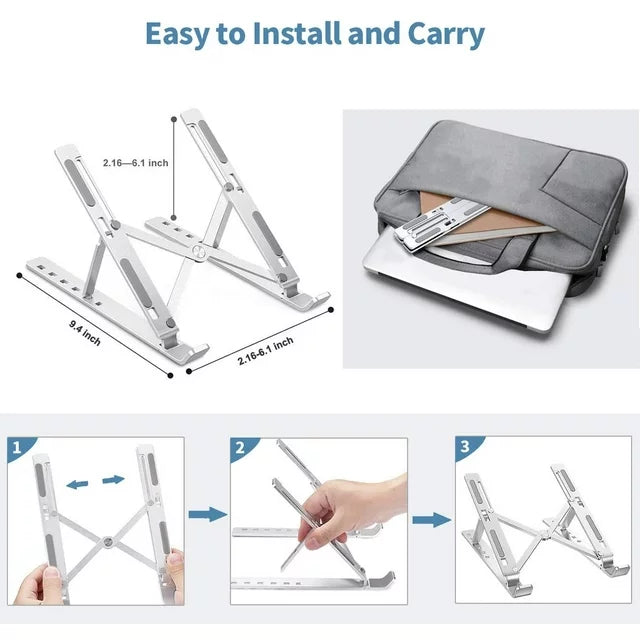 Easy to Install and Carry

2.16—6.1 inch

9.4 inch

2.16-6.1 inch

1

2

3