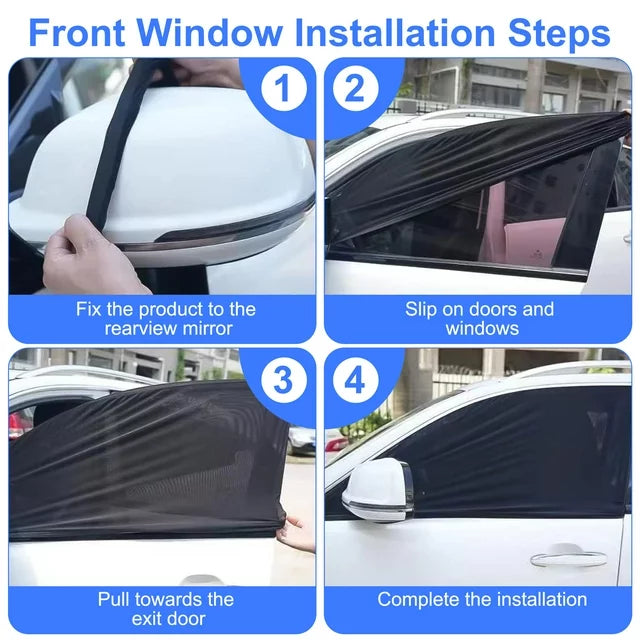 Front Window Installation Steps

1

Fix the product to the rearview mirror

2

Slip on doors and windows

3

Pull towards the exit door

4

Complete the installation